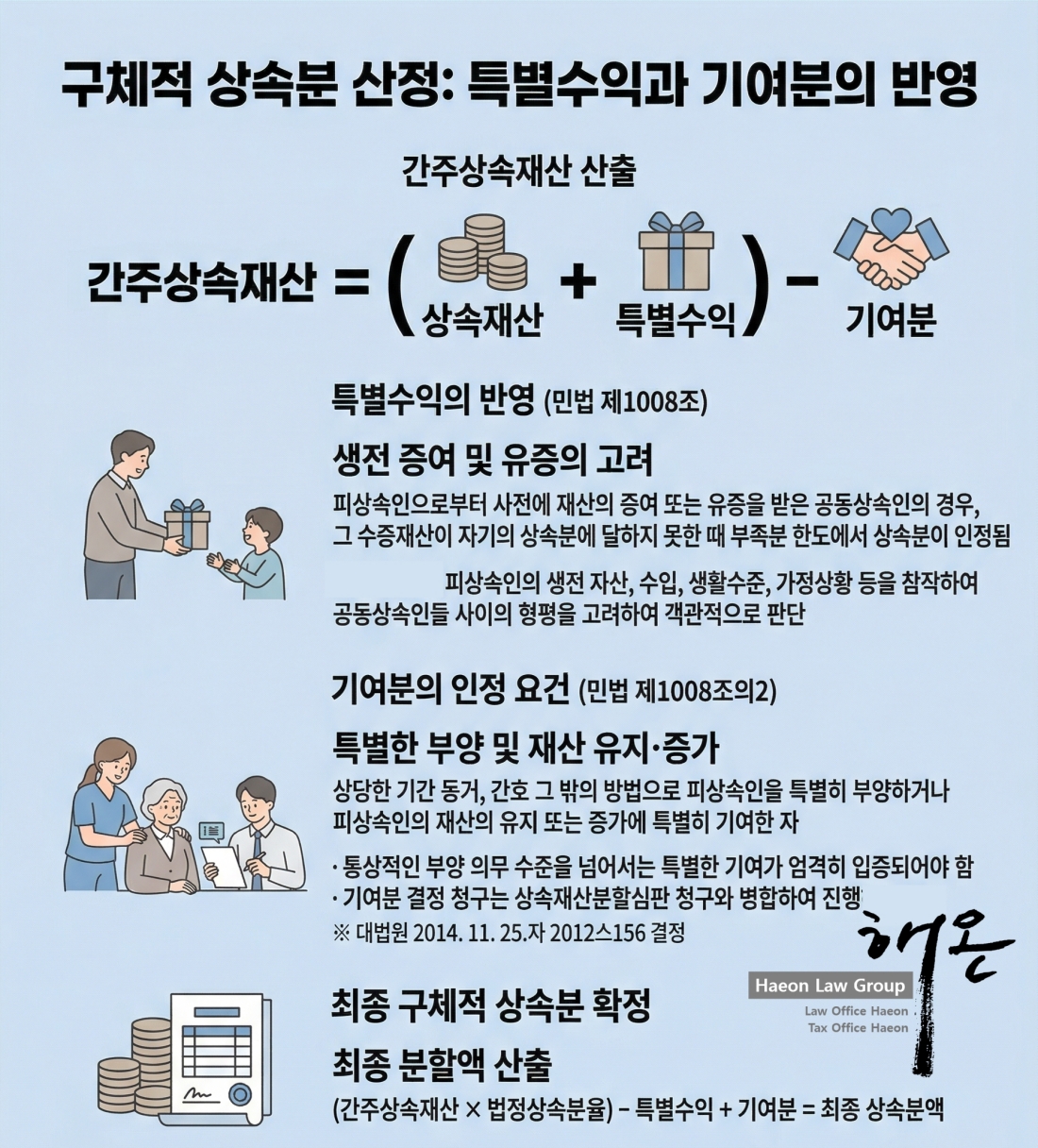 구체적 상속분 산정: 특별수익과 기여분의 반영

간주상속재산 산출

간주상속재산 = ( 상속재산 + 특별수익 ) − 기여분

특별수익의 반영 (민법 제1008조)

생전 증여 및 유증의 고려

피상속인으로부터 사전에 재산의 증여 또는 유증을 받은 공동상속인의 경우, 그 수증재산이 자기의 상속분에 달하지 못한 때 부족분 한도에서 상속분이 인정됨

피상속인의 생전 자산, 수입, 생활수준, 가정상황 등을 참작하여 공동상속인들 사이의 형평을 고려하여 객관적으로 판단

기여분의 인정 요건 (민법 제1008조의2)

특별한 부양 및 재산 유지·증가

상당한 기간 동거, 간호 그 밖의 방법으로 피상속인을 특별히 부양하거나 피상속인의 재산의 유지 또는 증가에 특별히 기여한 자

· 통상적인 부양 의무 수준을 넘어서는 특별한 기여가 엄격히 입증되어야 함
· 기여분 결정 청구는 상속재산분할심판 청구와 병합하여 진행
※ 대법원 2014. 11. 25.자 2012스156 결정

해온

Haeon Law Group
Law Office Haeon
Tax Office Haeon

최종 구체적 상속분 확정

최종 분할액 산출

(간주상속재산 × 법정상속분율) − 특별수익 + 기여분 = 최종 상속분액